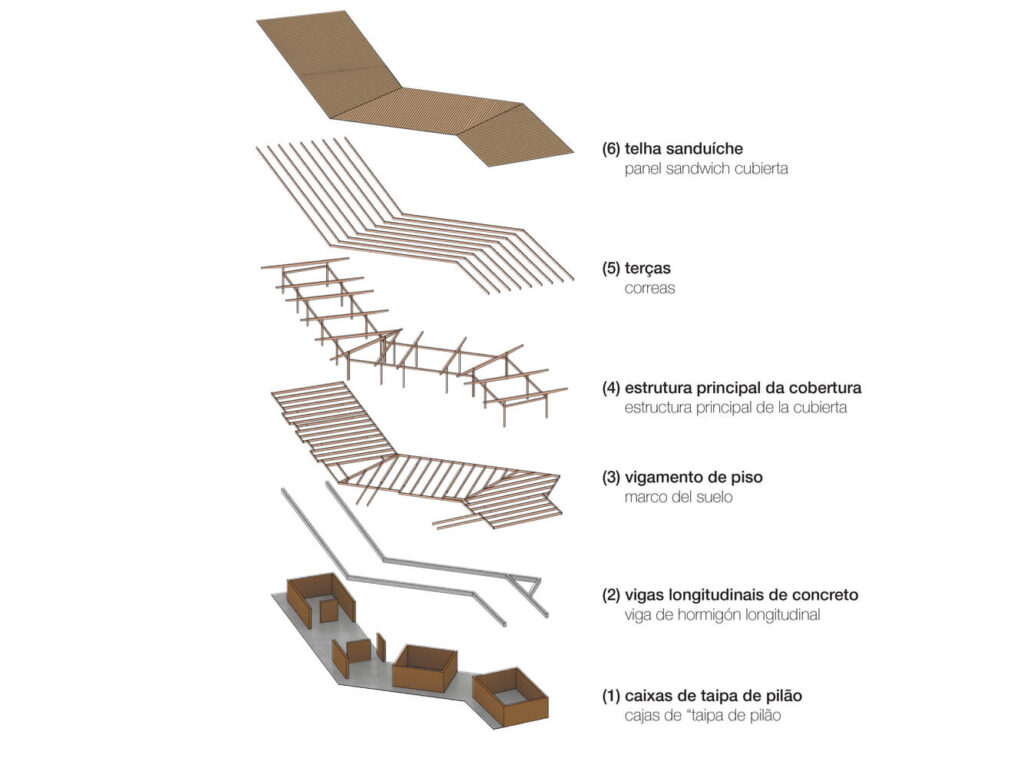 (6) telha sanduíche
panel sandwich cubierta

(5) terças
correas

(4) estrutura principal da cobertura
estructura principal de la cubierta

(3) vigamento de piso
marco del suelo

(2) vigas longitudinais de concreto
viga de hormigón longitudinal

(1) caixas de taipa de pilão
cajas de "taipa de pilão