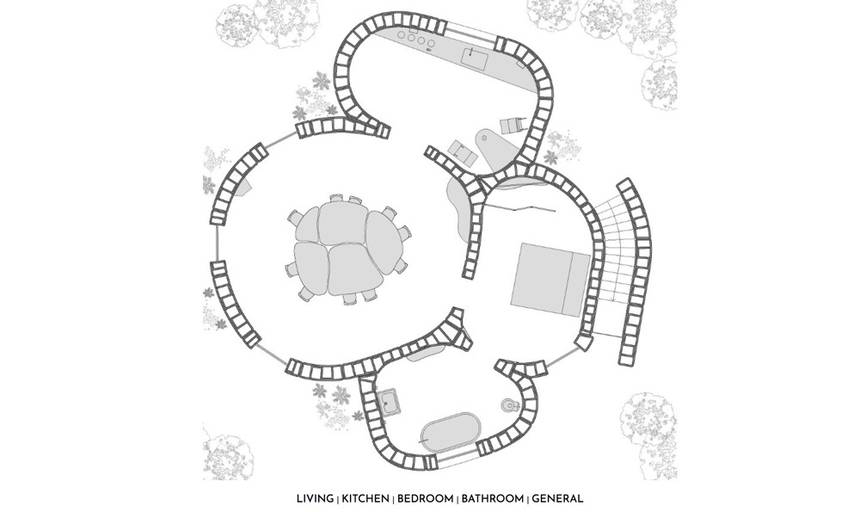 LIVING | KITCHEN | BEDROOM | BATHROOM | GENERAL