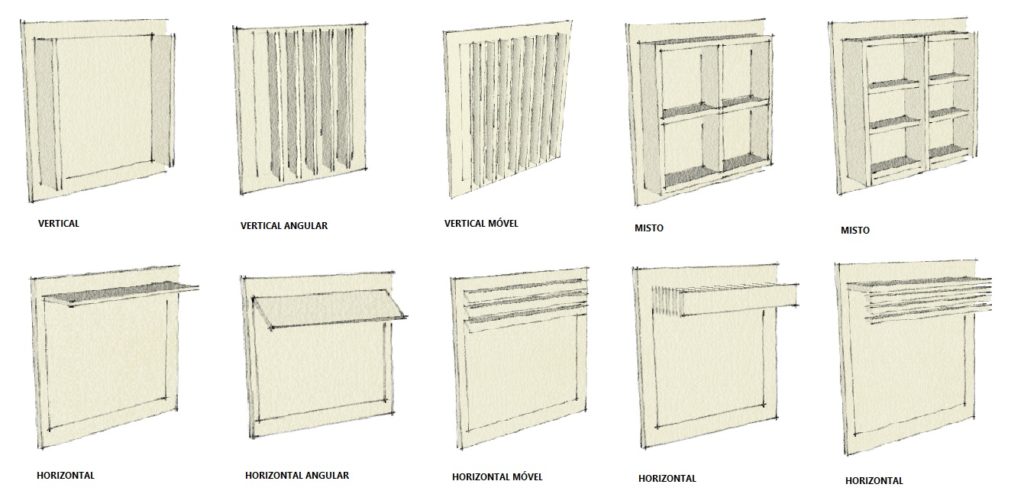 VERTICAL

VERTICAL ANGULAR

VERTICAL MÓVEL

MISTO

MISTO

HORIZONTAL

HORIZONTAL ANGULAR

HORIZONTAL MÓVEL

HORIZONTAL

HORIZONTAL