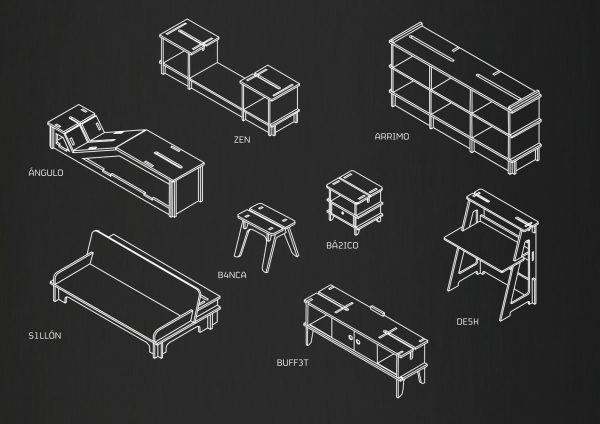 ZEN

ARRIMO

ÁNGULO

BÁ2ICO

B4NCA

DE5K

S1LLÓN

BUFF3T