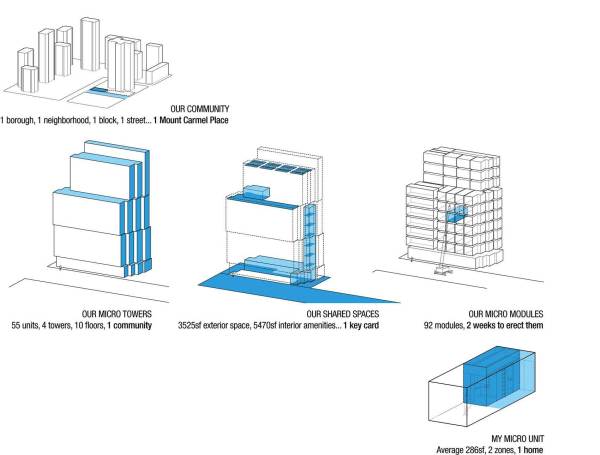 OUR COMMUNITY
1 borough, 1 neighborhood, 1 block, 1 street... 1 Mount Carmel Place

OUR MICRO TOWERS
55 units, 4 towers, 10 floors, 1 community

OUR SHARED SPACES
3525sf exterior space, 5470sf interior amenities... 1 key card

OUR MICRO MODULES
92 modules, 2 weeks to erect them

MY MICRO UNIT
Average 286sf, 2 zones, 1 home