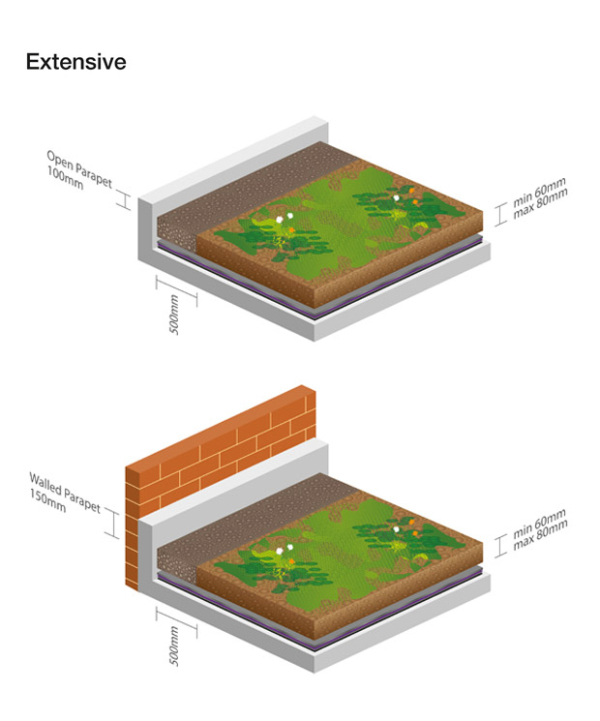 Extensive

Open Parapet
100mm

min 60mm
max 80mm

500mm

Walled Parapet
150mm

min 60mm
max 80mm

500mm