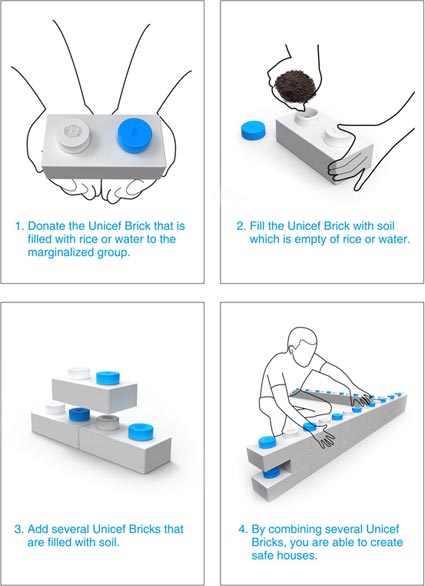 1. Donate the Unicef Brick that is filled with rice or water to the marginalized group.

2. Fill the Unicef Brick with soil which is empty of rice or water.

3. Add several Unicef Bricks that are filled with soil.

4. By combining several Unicef Bricks, you are able to create safe houses.